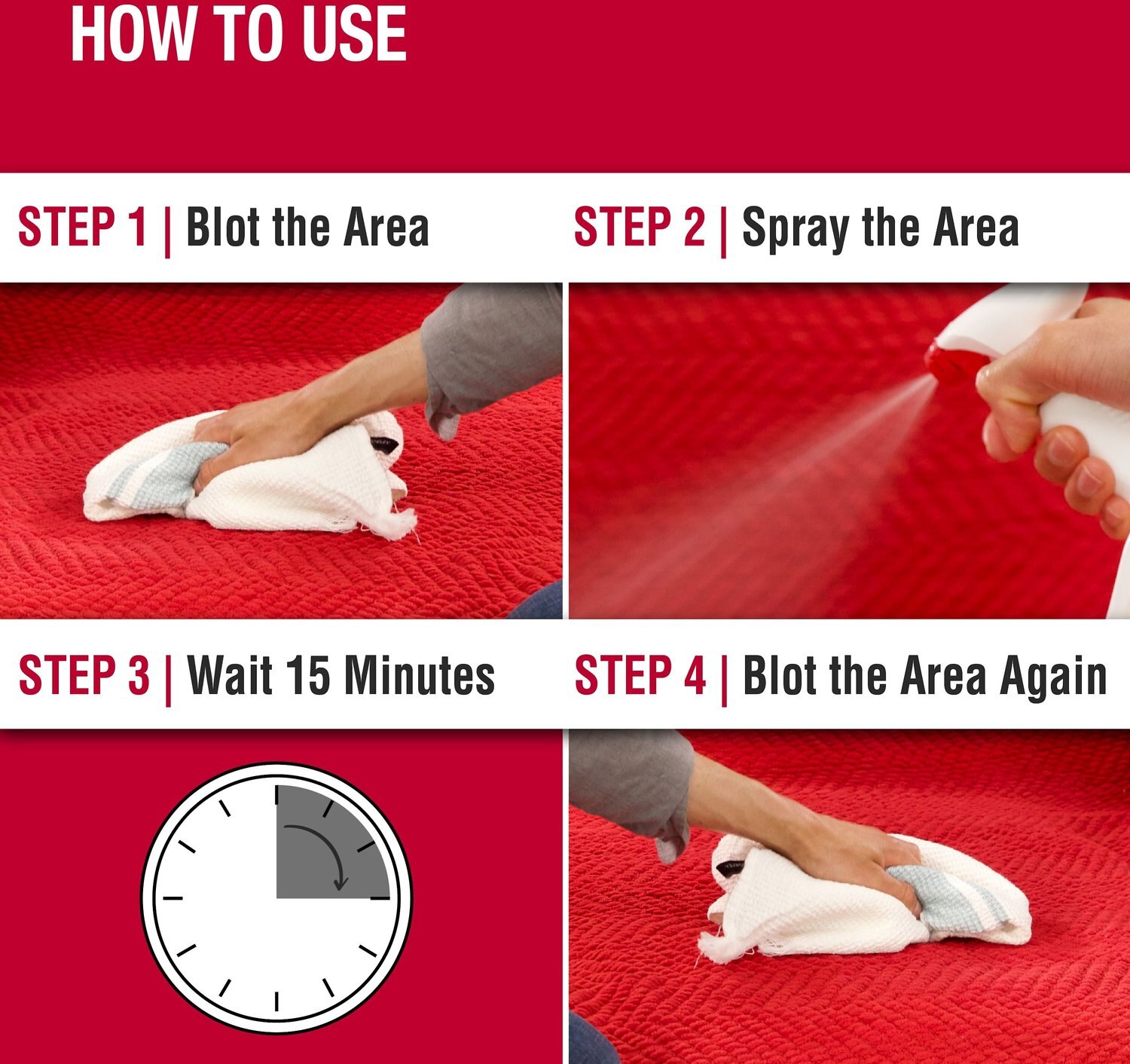 HOW TO USE

STEP 1 | Blot the Area

STEP 2 | Spray the Area

STEP 3 | Wait 15 Minutes

STEP 4 | Blot the Area Again